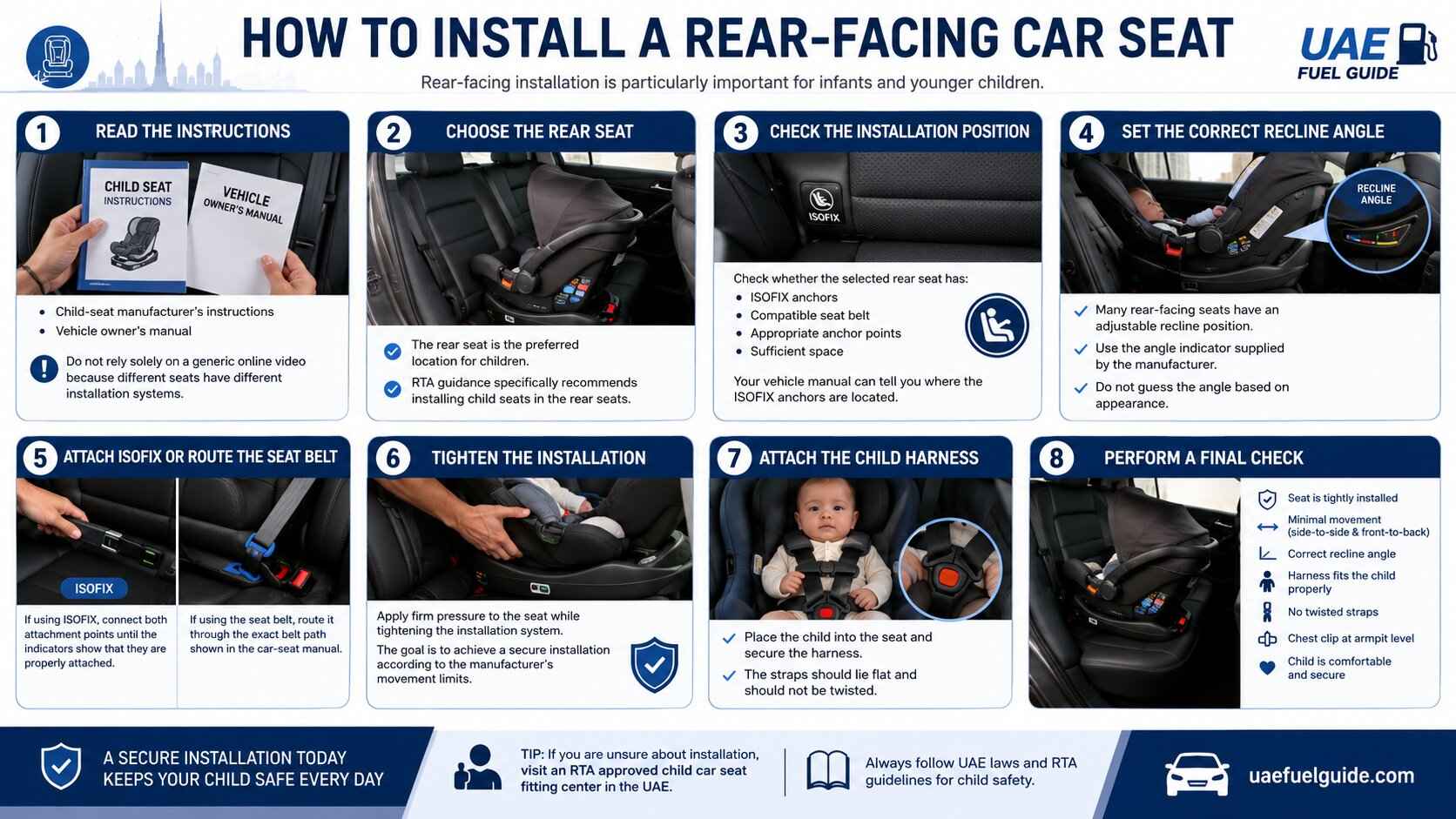 HOW TO INSTALL A REAR-FACING CAR SEAT

Rear-facing installation is particularly important for infants and younger children.

UAE FUEL GUIDE

1 READ THE INSTRUCTIONS

CHILD SEAT INSTRUCTIONS

VEHICLE OWNER'S MANUAL

- Child-seat manufacturer's instructions
- Vehicle owner's manual

Do not rely solely on a generic online video because different seats have different installation systems.

2 CHOOSE THE REAR SEAT

The rear seat is the preferred location for children.

RTA guidance specifically recommends installing child seats in the rear seats.

3 CHECK THE INSTALLATION POSITION

ISOFIX

Check whether the selected rear seat has:
- ISOFIX anchors
- Compatible seat belt
- Appropriate anchor points
- Sufficient space

Your vehicle manual can tell you where the ISOFIX anchors are located.

4 SET THE CORRECT RECLINE ANGLE

RECLINE ANGLE

Many rear-facing seats have an adjustable recline position.

Use the angle indicator supplied by the manufacturer.

Do not guess the angle based on appearance.

5 ATTACH ISOFIX OR ROUTE THE SEAT BELT

ISOFIX

If using ISOFIX, connect both attachment points until the indicators show that they are properly attached.

If using the seat belt, route it through the exact belt path shown in the car-seat manual.

6 TIGHTEN THE INSTALLATION

Apply firm pressure to the seat while tightening the installation system.

The goal is to achieve a secure installation according to the manufacturer's movement limits.

7 ATTACH THE CHILD HARNESS

Place the child into the seat and secure the harness.

The straps should lie flat and should not be twisted.

8 PERFORM A FINAL CHECK

Seat is tightly installed

Minimal movement (side-to-side & front-to-back)

Correct recline angle

Harness fits the child properly

No twisted straps

Chest clip at armpit level

Child is comfortable and secure

A SECURE INSTALLATION TODAY KEEPS YOUR CHILD SAFE EVERY DAY

TIP: If you are unsure about installation, visit an RTA approved child car seat fitting center in the UAE.

Always follow UAE laws and RTA guidelines for child safety.

uaefuelguide.com